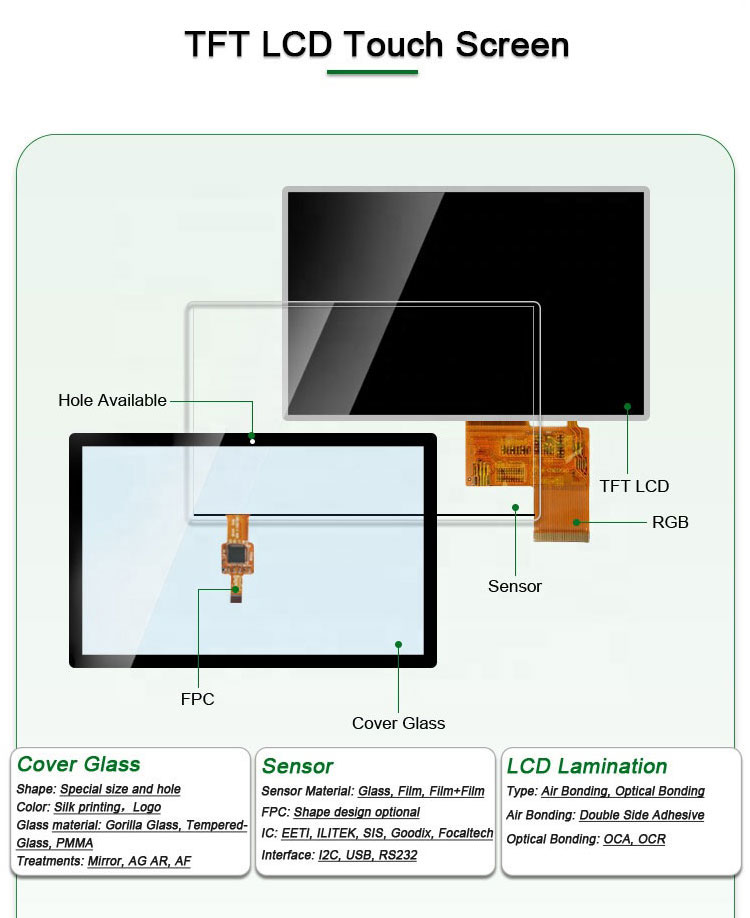 TFT LCD Touch Screen

Hole Available

TFT LCD

RGB

Sensor

FPC

Cover Glass

Cover Glass

Shape: Special size and hole
Color: Silk printing, Logo
Glass material: Gorilla Glass, Tempered-Glass, PMMA
Treatments: Mirror, AG AR, AF

Sensor

Sensor Material: Glass, Film, Film+Film
FPC: Shape design optional
IC: EETI, ILITEK, SIS, Goodix, Focaltech
Interface: I2C, USB, RS232

LCD Lamination

Type: Air Bonding, Optical Bonding
Air Bonding: Double Side Adhesive
Optical Bonding: OCA, OCR